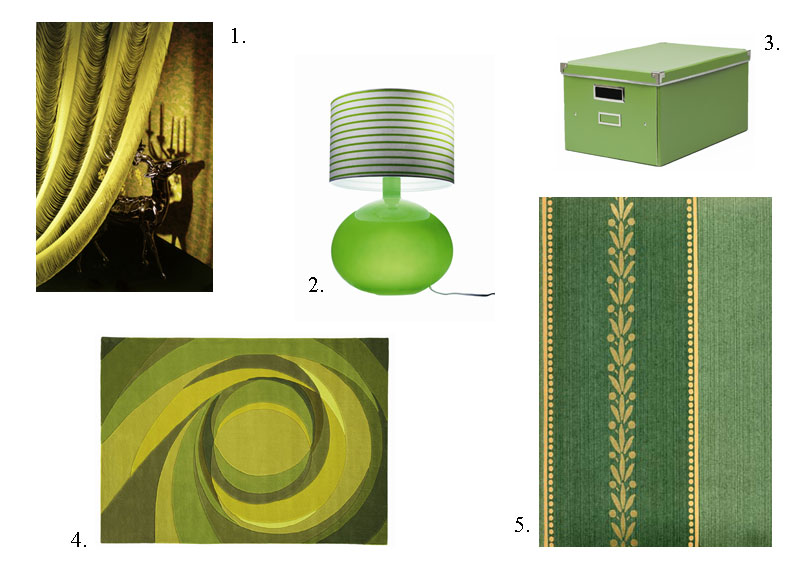 1.

2.

3.

4.

5.