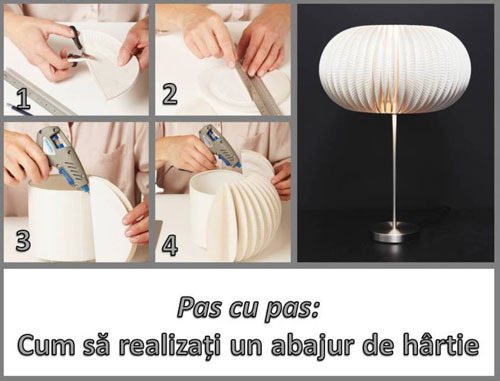 1

2

3

4

Pas cu pas:
Cum să realizați un abajur de hârtie